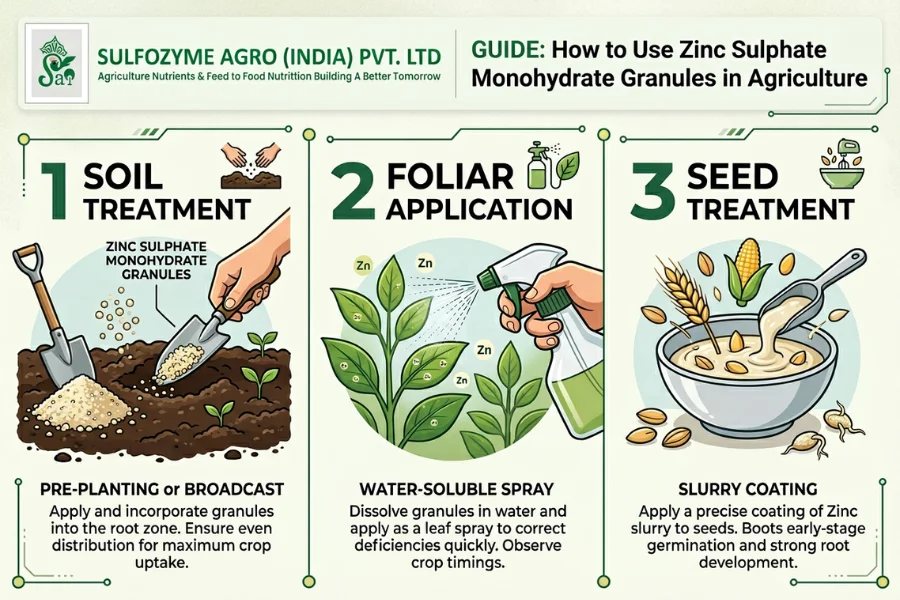 SAI

SULFOZYME AGRO (INDIA) PVT. LTD
Agriculture Nutrients & Feed to Food Nutrition Building A Better Tomorrow

GUIDE: How to Use Zinc Sulphate Monohydrate Granules in Agriculture

1 SOIL TREATMENT

ZINC SULPHATE MONOHYDRATE GRANULES

PRE-PLANTING or BROADCAST
Apply and incorporate granules into the root zone. Ensure even distribution for maximum crop uptake.

2 FOLIAR APPLICATION

Zn
Zn
Zn

WATER-SOLUBLE SPRAY
Dissolve granules in water and apply as a leaf spray to correct deficiencies quickly. Observe crop timings.

3 SEED TREATMENT

SLURRY COATING
Apply a precise coating of Zinc slurry to seeds. Boots early-stage germination and strong root development.